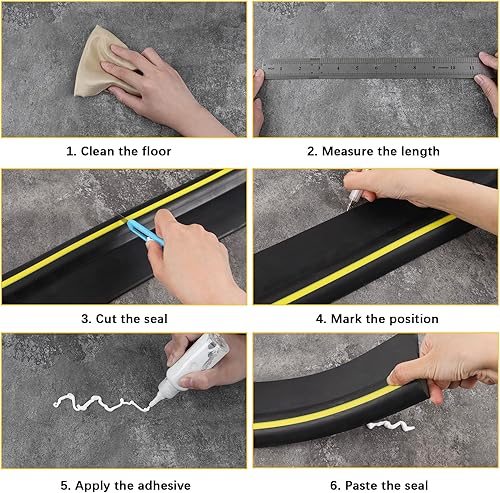 1. Clean the floor

2. Measure the length

3. Cut the seal

4. Mark the position

5. Apply the adhesive

6. Paste the seal