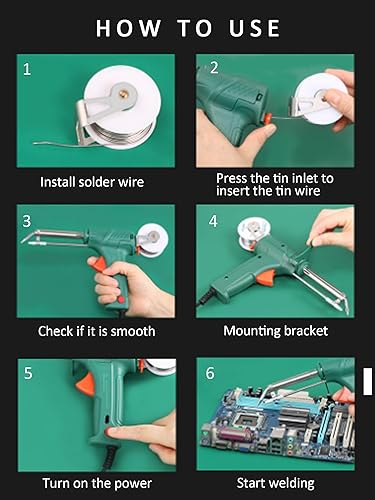 HOW TO USE

1

Install solder wire

2

Press the tin inlet to insert the tin wire

3

Check if it is smooth

4

Mounting bracket

5

Turn on the power

6

Start welding