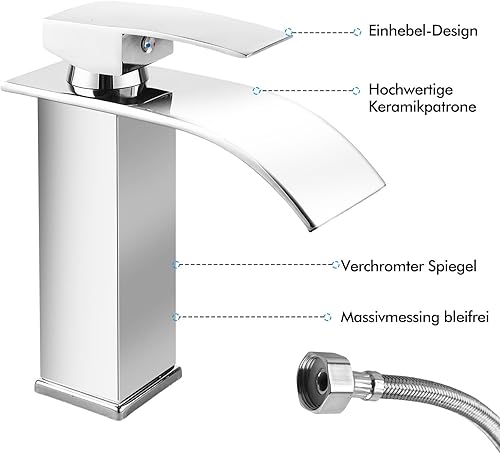 Einhebel-Design

Hochwertige Keramikpatrone

Verchromter Spiegel

Massivmessing bleifrei