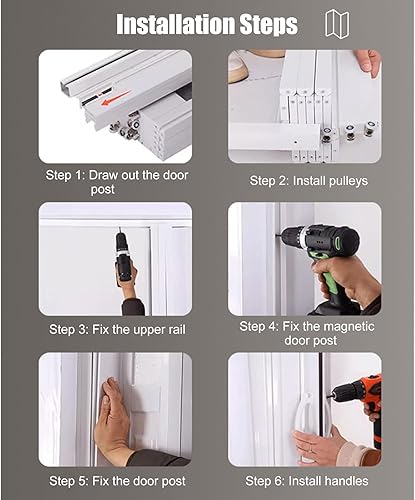 Installation Steps

Step 1: Draw out the door post

Step 2: Install pulleys

Step 3: Fix the upper rail

Step 4: Fix the magnetic door post

Step 5: Fix the door post

Step 6: Install handles