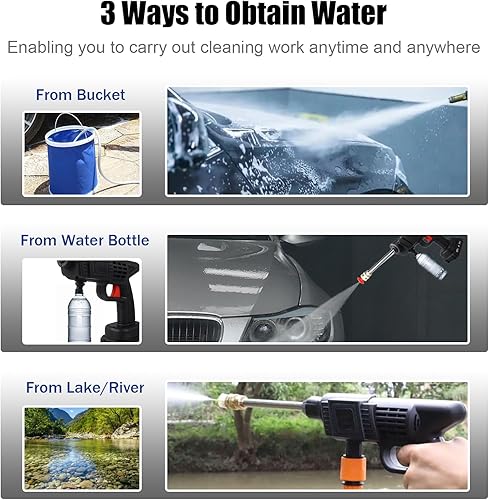 3 Ways to Obtain Water

Enabling you to carry out cleaning work anytime and anywhere

From Bucket

From Water Bottle

From Lake/River