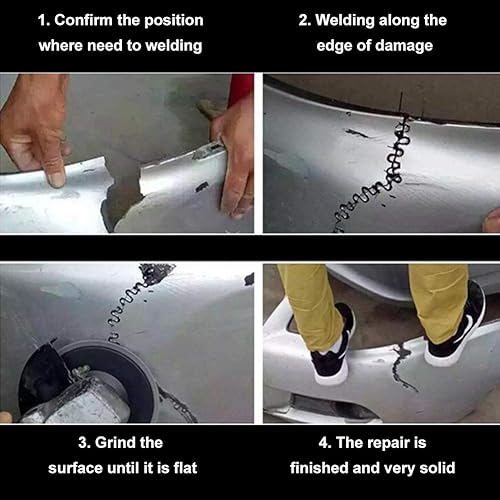 1. Confirm the position where need to welding

2. Welding along the edge of damage

3. Grind the surface until it is flat

4. The repair is finished and very solid