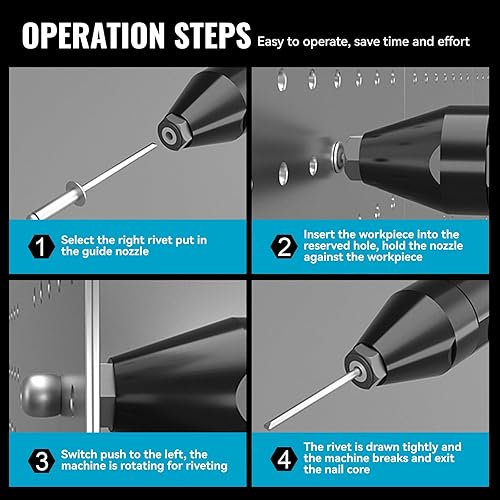 OPERATION STEPS Easy to operate, save time and effort

1 Select the right rivet put in the guide nozzle

2 Insert the workpiece into the reserved hole, hold the nozzle against the workpiece

3 Switch push to the left, the machine is rotating for riveting

4 The rivet is drawn tightly and the machine breaks and exit the nail core