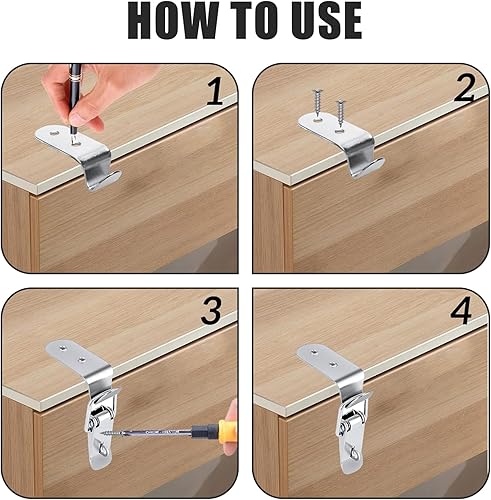 HOW TO USE

1

2

3

4