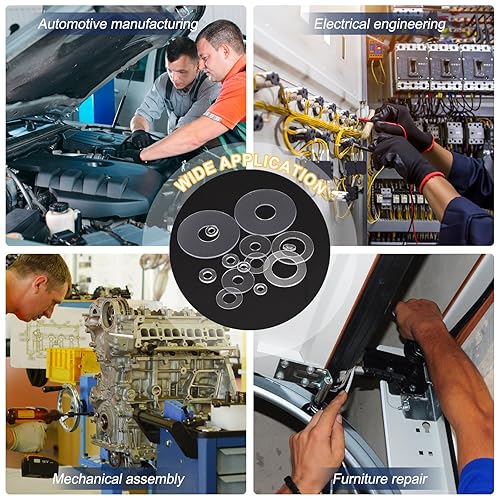 Automotive manufacturing

Electrical engineering

WIDE APPLICATION

Mechanical assembly

Furniture repair