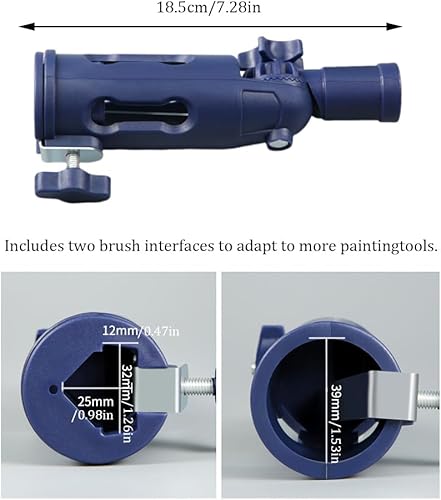 18.5cm/7.28in

Includes two brush interfaces to adapt to more paintingtools.

12mm/0.47in

32mm/1.26in

25mm /0.98in

39mm/1.53in