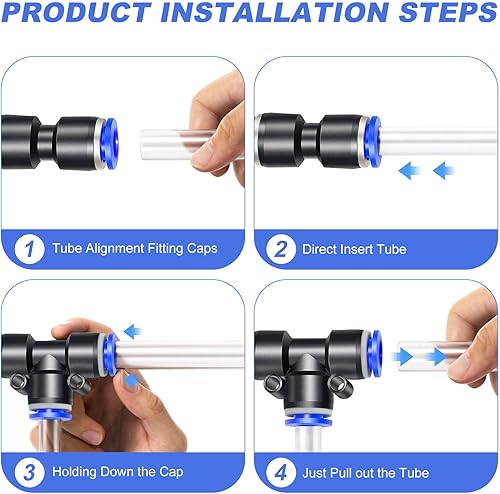 PRODUCT INSTALLATION STEPS

1 Tube Alignment Fitting Caps

2 Direct Insert Tube

3 Holding Down the Cap

4 Just Pull out the Tube