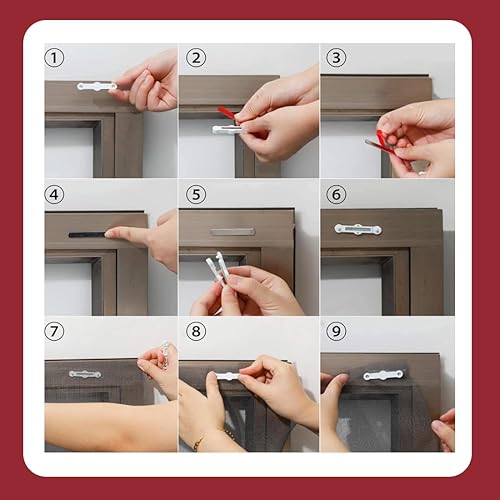 ①
②
③
④
⑤
⑥
⑦
⑧
⑨