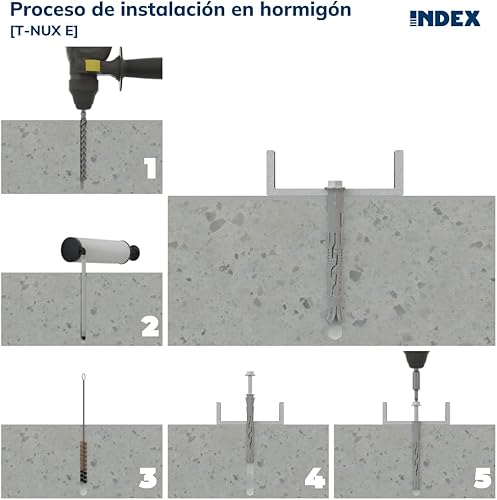 Proceso de instalación en hormigón
[T-NUX E]

INDEX

1

2

3

4

5