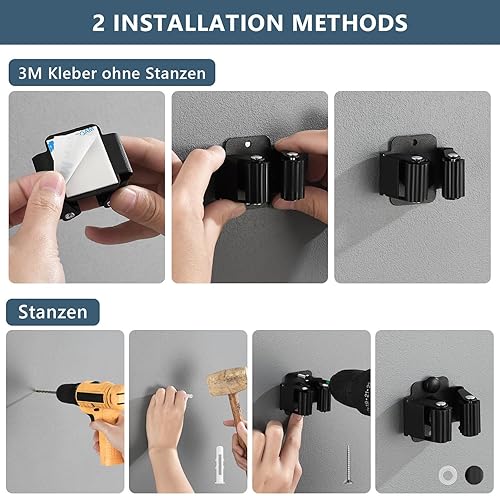 2 INSTALLATION METHODS

3M Kleber ohne Stanzen

Stanzen