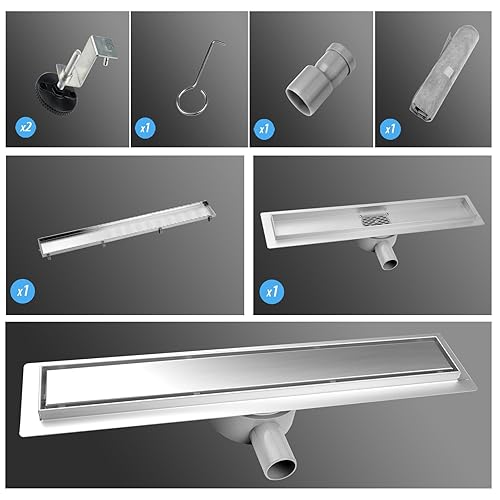 x2

x1

x1

x1

x1

x1