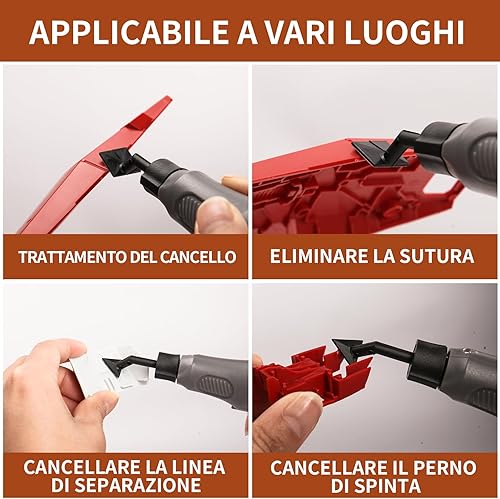 APPLICABILE A VARI LUOGHI

TRATTAMENTO DEL CANCELLO

ELIMINARE LA SUTURA

CANCELLARE LA LINEA DI SEPARAZIONE

CANCELLARE IL PERNO DI SPINTA