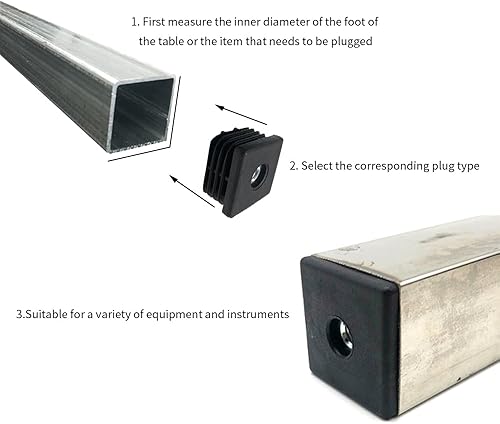 1. First measure the inner diameter of the foot of the table or the item that needs to be plugged

2. Select the corresponding plug type

3.Suitable for a variety of equipment and instruments