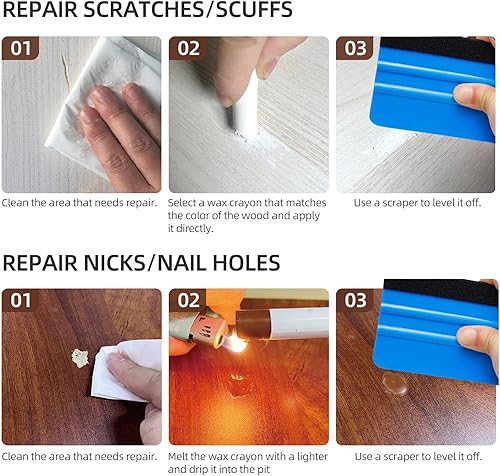 REPAIR SCRATCHES/SCUFFS

01

Clean the area that needs repair.

02

Select a wax crayon that matches the color of the wood and apply it directly.

03

Use a scraper to level it off.

REPAIR NICKS/NAIL HOLES

01

Clean the area that needs repair.

02

Melt the wax crayon with a lighter and drip it into the pit

03

Use a scraper to level it off.