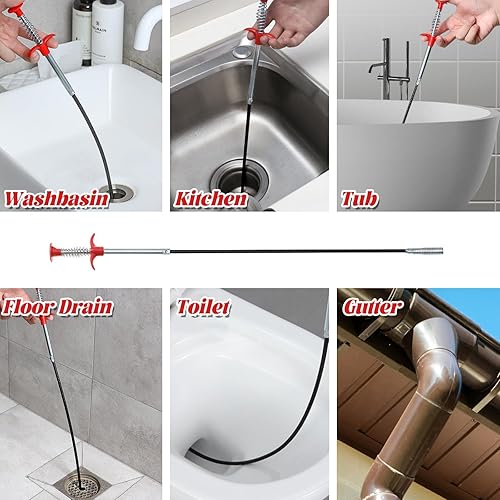 Washbasin

Kitchen

Tub

Floor Drain

Toilet

Gutter