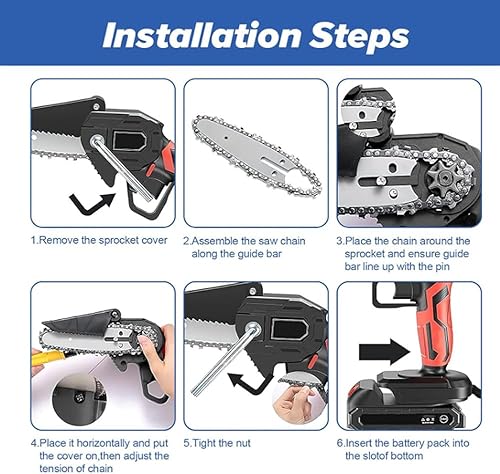 Installation Steps

1.Remove the sprocket cover

2.Assemble the saw chain along the guide bar

3.Place the chain around the sprocket and ensure guide bar line up with the pin

4.Place it horizontally and put the cover on,then adjust the tension of chain

5.Tight the nut

6.Insert the battery pack into the slotof bottom