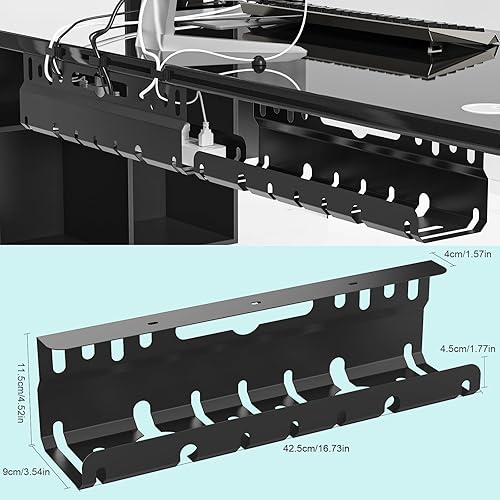 4cm/1.57in

4.5cm/1.77in

11.5cm/4.52in

42.5cm/16.73in

9cm/3.54in