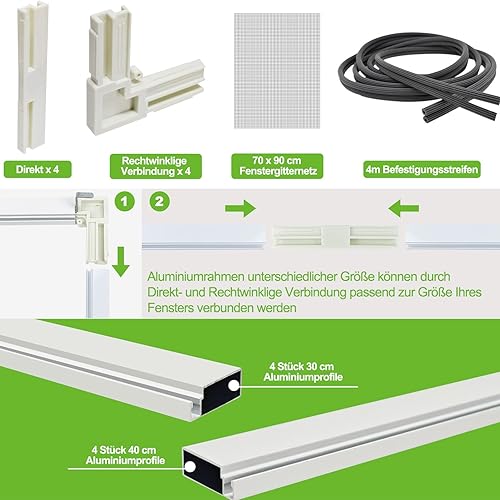 Direkt x 4

Rechtwinklige Verbindung x 4

70 x 90 cm Fenstergitternetz

4m Befestigungsstreifen

1

2

Aluminiumrahmen unterschiedlicher Größe können durch Direkt- und Rechtwinklige Verbindung passend zur Größe Ihres Fensters verbunden werden

4 Stück 30 cm Aluminiumprofile

4 Stück 40 cm Aluminiumprofile