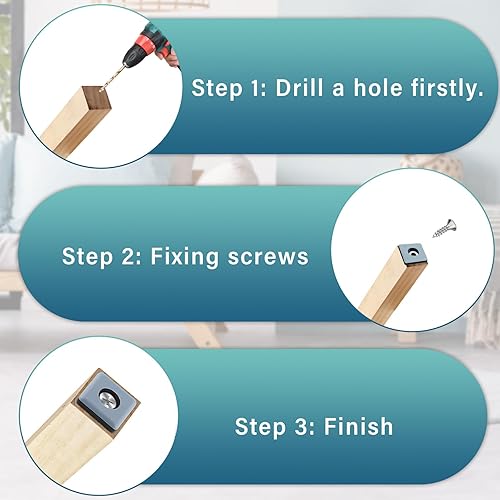 Step 1: Drill a hole firstly.

Step 2: Fixing screws

Step 3: Finish