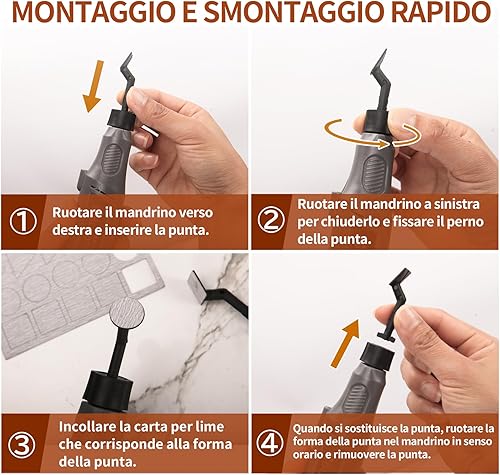 MONTAGGIO E SMONTAGGIO RAPIDO

① Ruotare il mandrino verso destra e inserire la punta.

② Ruotare il mandrino a sinistra per chiuderlo e fissare il perno della punta.

③ Incollare la carta per lime che corrisponde alla forma della punta.

④ Quando si sostituisce la punta, ruotare la forma della punta nel mandrino in senso orario e rimuovere la punta.