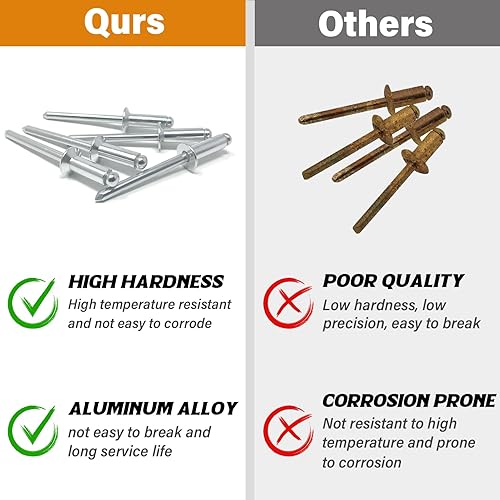 Qurs

HIGH HARDNESS
High temperature resistant and not easy to corrode

ALUMINUM ALLOY
not easy to break and long service life

Others

POOR QUALITY
Low hardness, low precision, easy to break

CORROSION PRONE
Not resistant to high temperature and prone to corrosion