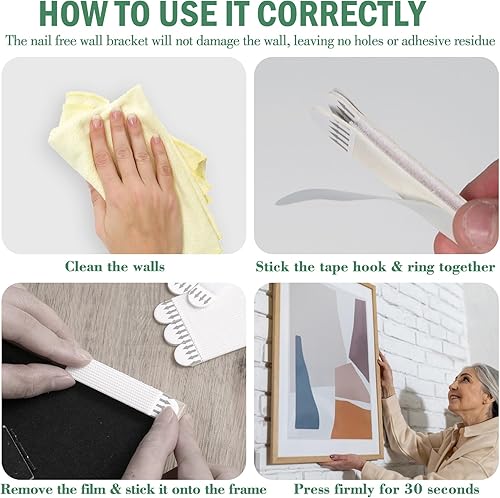 HOW TO USE IT CORRECTLY

The nail free wall bracket will not damage the wall, leaving no holes or adhesive residue

Clean the walls

Stick the tape hook & ring together

Remove the film & stick it onto the frame

Press firmly for 30 seconds