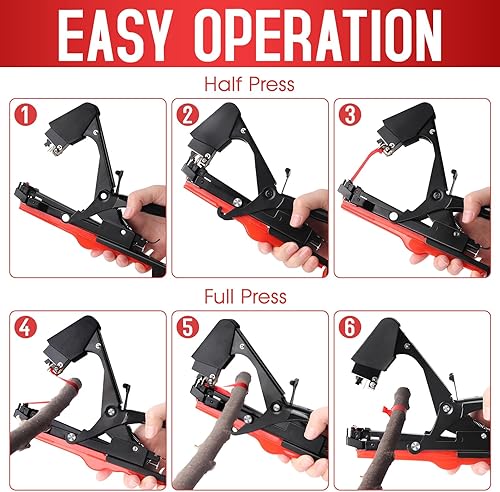 EASY OPERATION

Half Press

1

2

3

Full Press

4

5

6