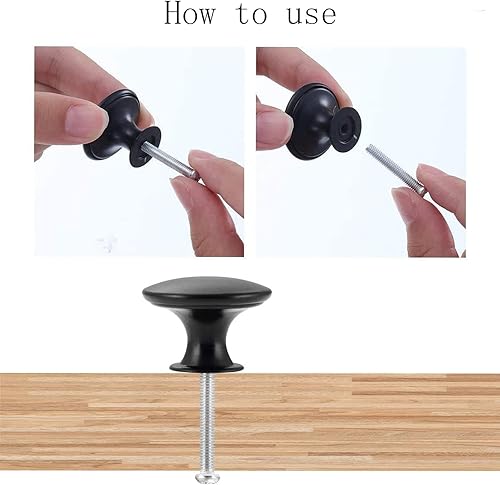 How to use