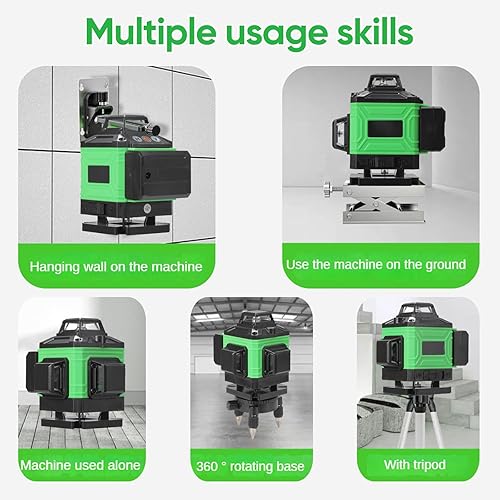 Multiple usage skills

Hanging wall on the machine

Use the machine on the ground

Machine used alone

360 ° rotating base

With tripod