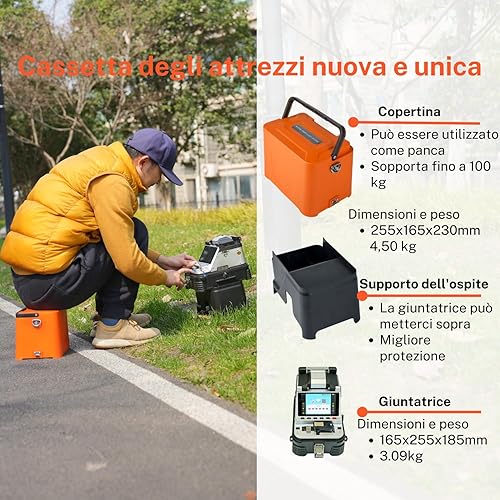 Cassetta degli attrezzi nuova e unica

Copertina
• Può essere utilizzato come panca
• Sopporta fino a 100 kg

Dimensioni e peso
• 255x165x230mm 4,50 kg

Supporto dell'ospite
• La giuntatrice può metterci sopra
• Migliore protezione

Giuntatrice
Dimensioni e peso
• 165x255x185mm
• 3.09kg