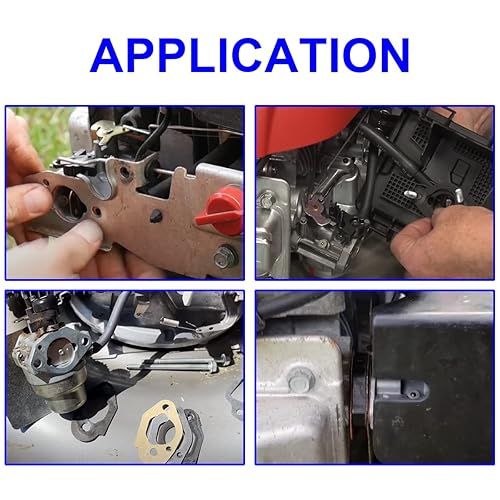 APPLICATION