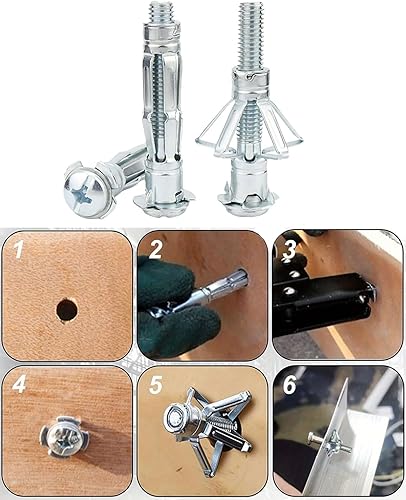 1
2
3
4
5
6