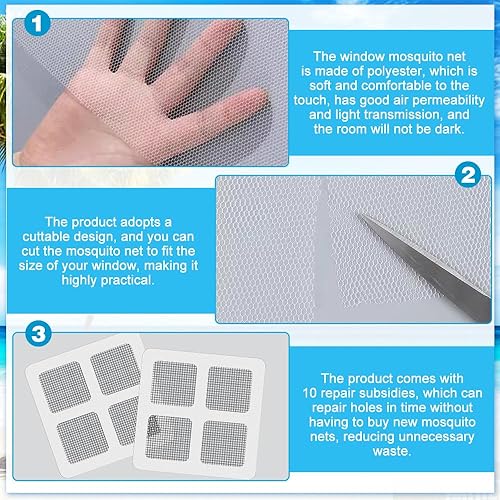 1

The window mosquito net is made of polyester, which is soft and comfortable to the touch, has good air permeability and light transmission, and the room will not be dark.

2

The product adopts a cuttable design, and you can cut the mosquito net to fit the size of your window, making it highly practical.

3

The product comes with 10 repair subsidies, which can repair holes in time without having to buy new mosquito nets, reducing unnecessary waste.