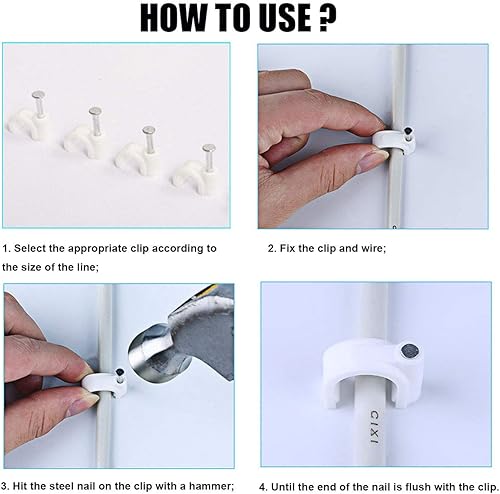 HOW TO USE ?

1. Select the appropriate clip according to the size of the line;

2. Fix the clip and wire;

3. Hit the steel nail on the clip with a hammer;

CIXI

4. Until the end of the nail is flush with the clip.