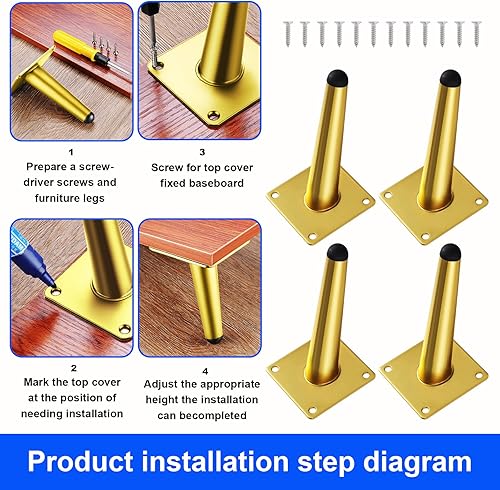 1
Prepare a screwdriver screws and furniture legs

3
Screw for top cover fixed baseboard

2
Mark the top cover at the position of needing installation

4
Adjust the appropriate height the installation can becompleted

Product installation step diagram