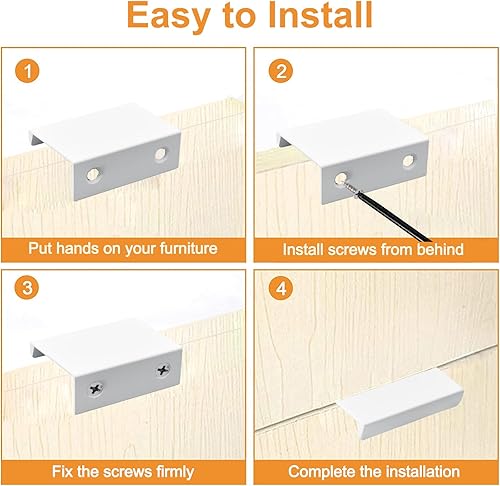 Easy to Install

1

Put hands on your furniture

2

Install screws from behind

3

Fix the screws firmly

4

Complete the installation