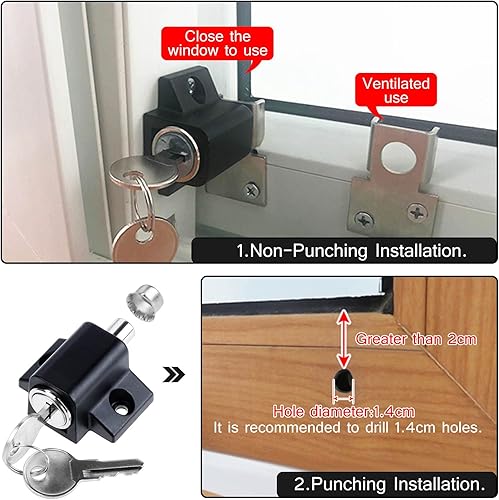 Close the window to use

Ventilated use

1.Non-Punching Installation.

Greater than 2cm

Hole diameter:1.4cm
It is recommended to drill 1.4cm holes.

2.Punching Installation.