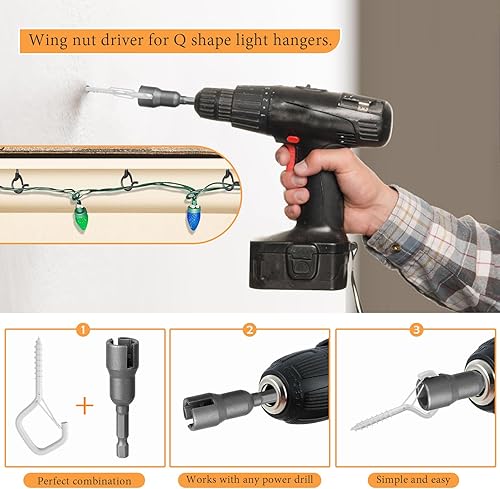 Wing nut driver for Q shape light hangers.

1

+

Perfect combination

2

Works with any power drill

3

Simple and easy