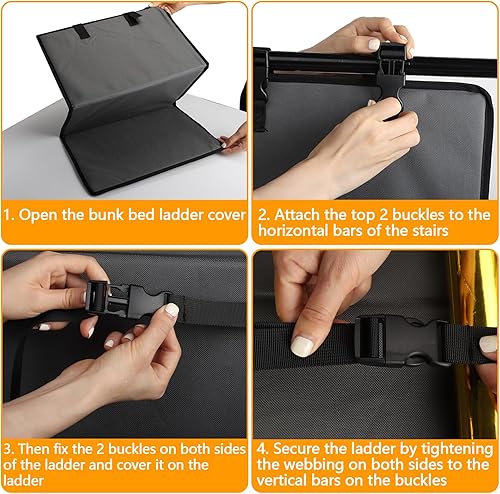 1. Open the bunk bed ladder cover

2. Attach the top 2 buckles to the horizontal bars of the stairs

3. Then fix the 2 buckles on both sides of the ladder and cover it on the ladder

4. Secure the ladder by tightening the webbing on both sides to the vertical bars on the buckles