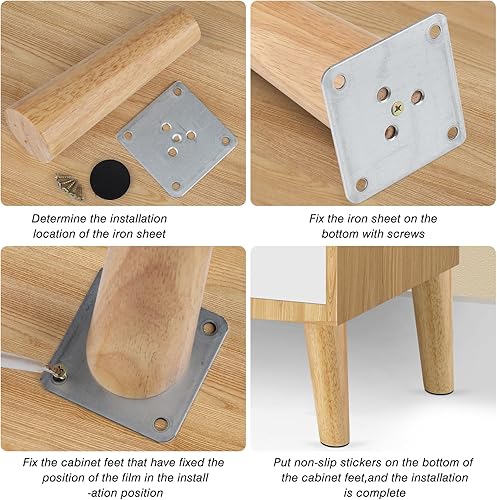 Determine the installation location of the iron sheet

Fix the iron sheet on the bottom with screws

Fix the cabinet feet that have fixed the position of the film in the install -ation position

Put non-slip stickers on the bottom of the cabinet feet,and the installation is complete