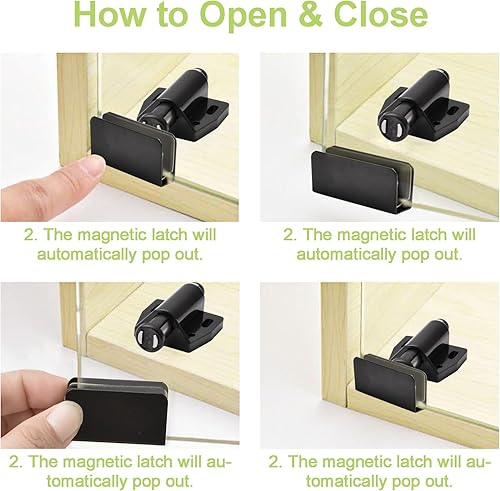 How to Open & Close

2. The magnetic latch will automatically pop out.

2. The magnetic latch will automatically pop out.

2. The magnetic latch will automatically pop out.

2. The magnetic latch will automatically pop out.