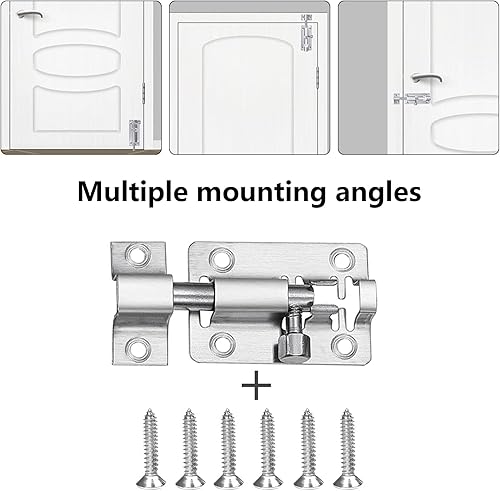 Multiple mounting angles

+