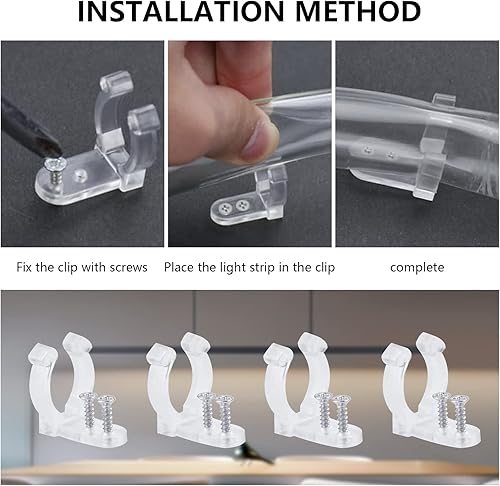 INSTALLATION METHOD

Fix the clip with screws

Place the light strip in the clip

complete