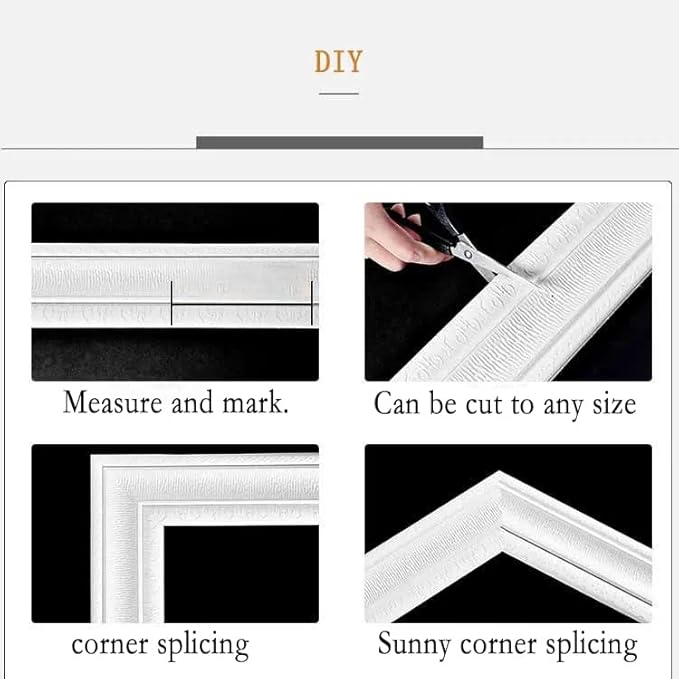 DIY

Measure and mark.

Can be cut to any size

corner splicing

Sunny corner splicing