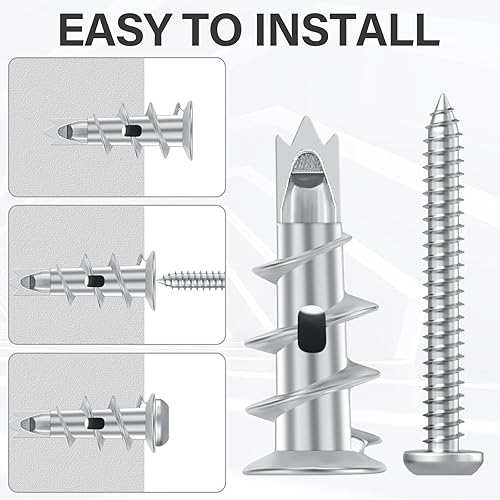 EASY TO INSTALL