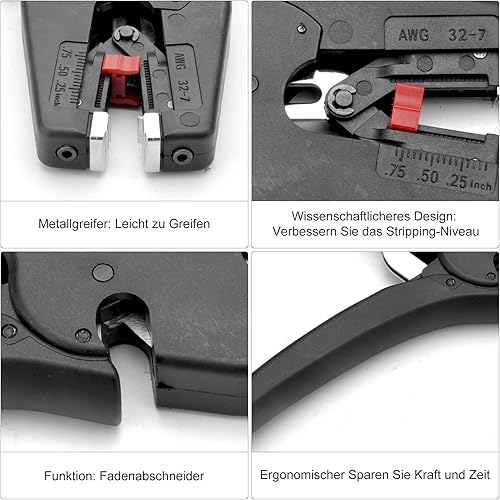 .75 .50 .25 inch
AWG 32-7

Metallgreifer: Leicht zu Greifen

AWG 32-7
.75 .50 .25 inch

Wissenschaftlicheres Design: Verbessern Sie das Stripping-Niveau

Funktion: Fadenabschneider

Ergonomischer Sparen Sie Kraft und Zeit