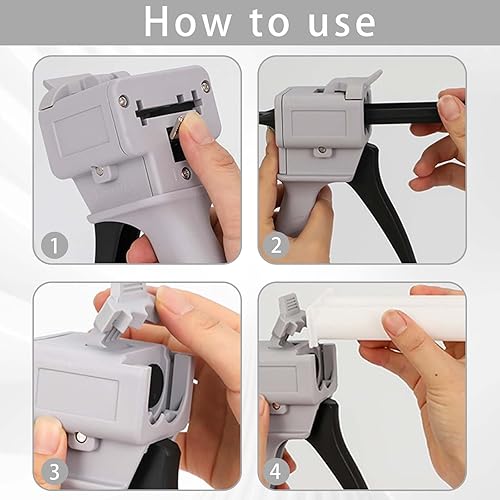 How to use

1

2

3

4