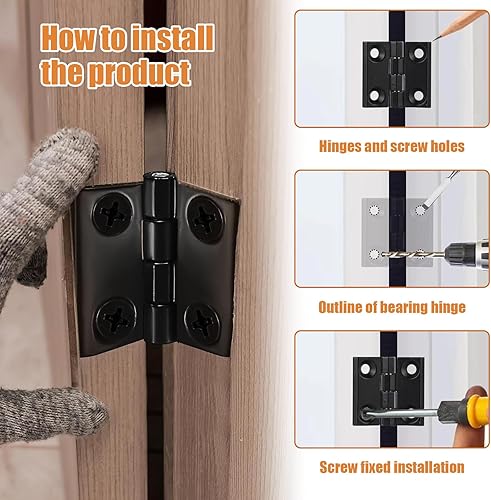 How to install the product

Hinges and screw holes

Outline of bearing hinge

Screw fixed installation