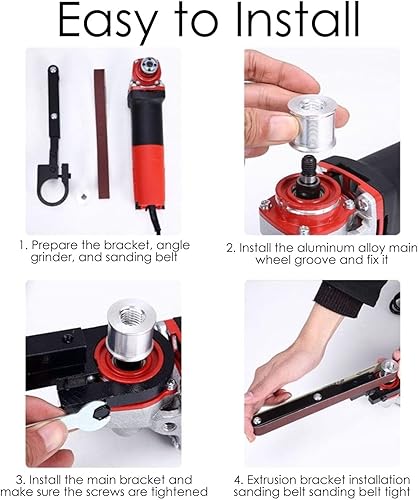 Easy to Install

1. Prepare the bracket, angle grinder, and sanding belt

2. Install the aluminum alloy main wheel groove and fix it

3. Install the main bracket and make sure the screws are tightened

4. Extrusion bracket installation sanding belt sanding belt tight