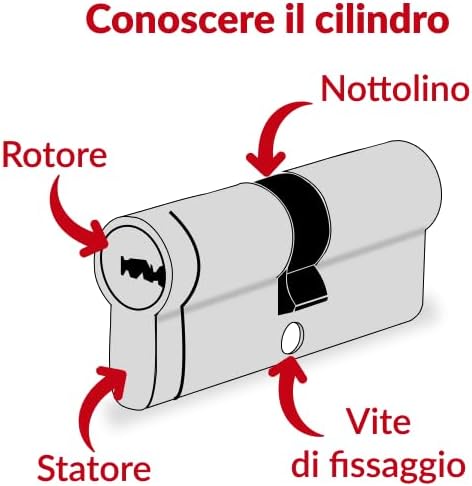 Conoscere il cilindro

Nottolino

Rotore

Statore

Vite
di fissaggio